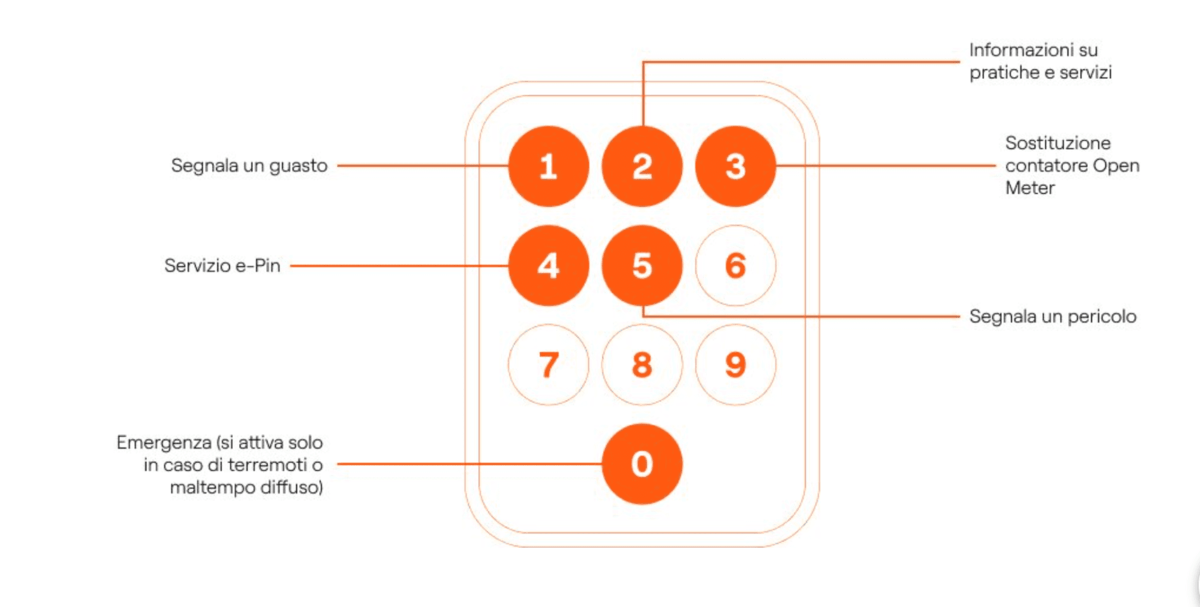 Informazioni su pratiche e servizi

Segnala un guasto

1

2

3

Sostituzione contatore Open Meter

Servizio e-Pin

4

5

6

Segnala un pericolo

7

8

9

Emergenza (si attiva solo in caso di terremoti o maltempo diffuso)

0